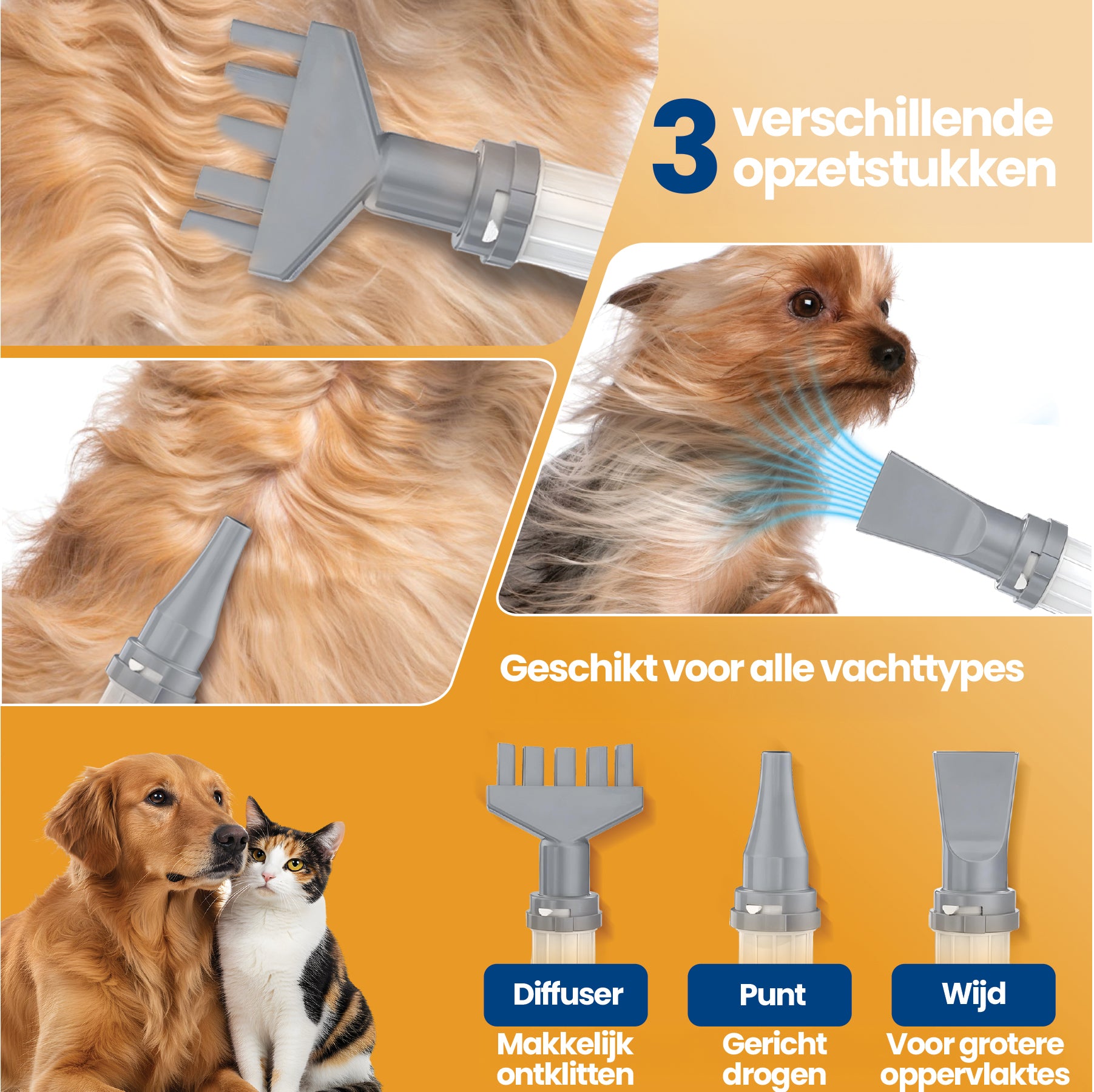 3 verschillende opzetstukken

Geschikt voor alle vachttypes

Diffuser
Makkelijk ontklitten

Punt
Gericht drogen

Wijd
Voor grotere oppervlaktes